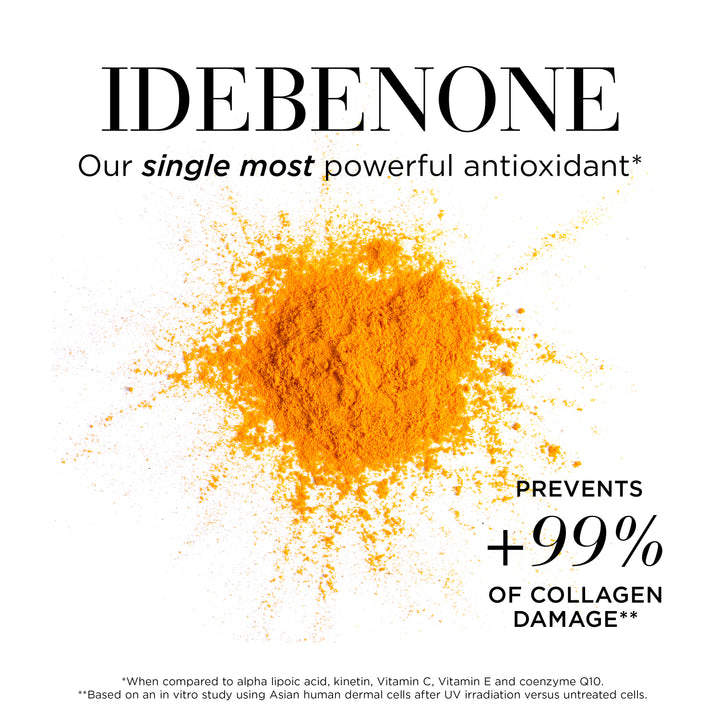 IDEBENONE

Our single most powerful antioxidant*

PREVENTS
+99%
OF COLLAGEN DAMAGE**

*When compared to alpha lipoic acid, kinetin, Vitamin C, Vitamin E and coenzyme Q10.
**Based on an in vitro study using Asian human dermal cells after UV irradiation versus untreated cells.