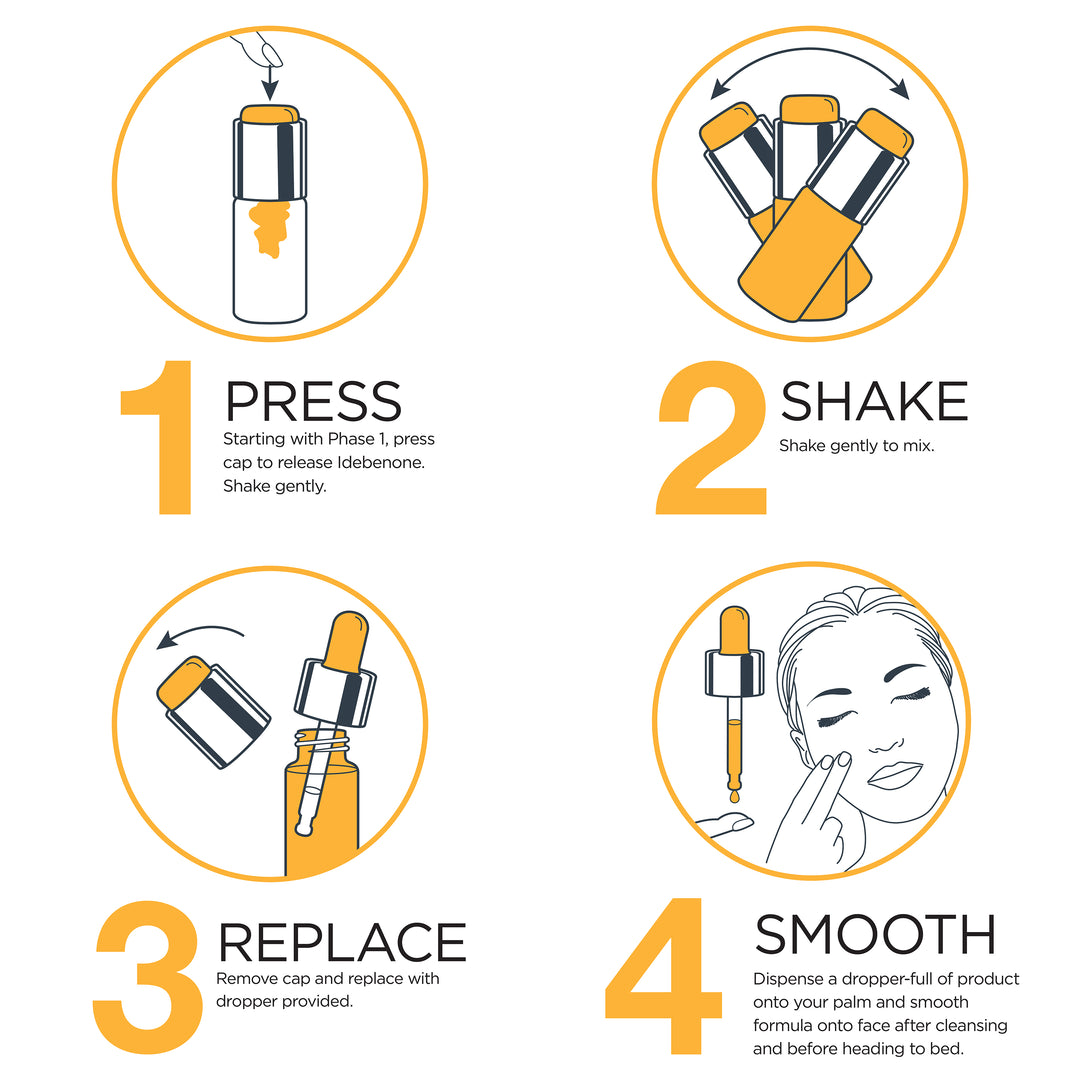 1 PRESS
Starting with Phase 1, press cap to release Idebenone. Shake gently.

2 SHAKE
Shake gently to mix.

3 REPLACE
Remove cap and replace with dropper provided.

4 SMOOTH
Dispense a dropper-full of product onto your palm and smooth formula onto face after cleansing and before heading to bed.